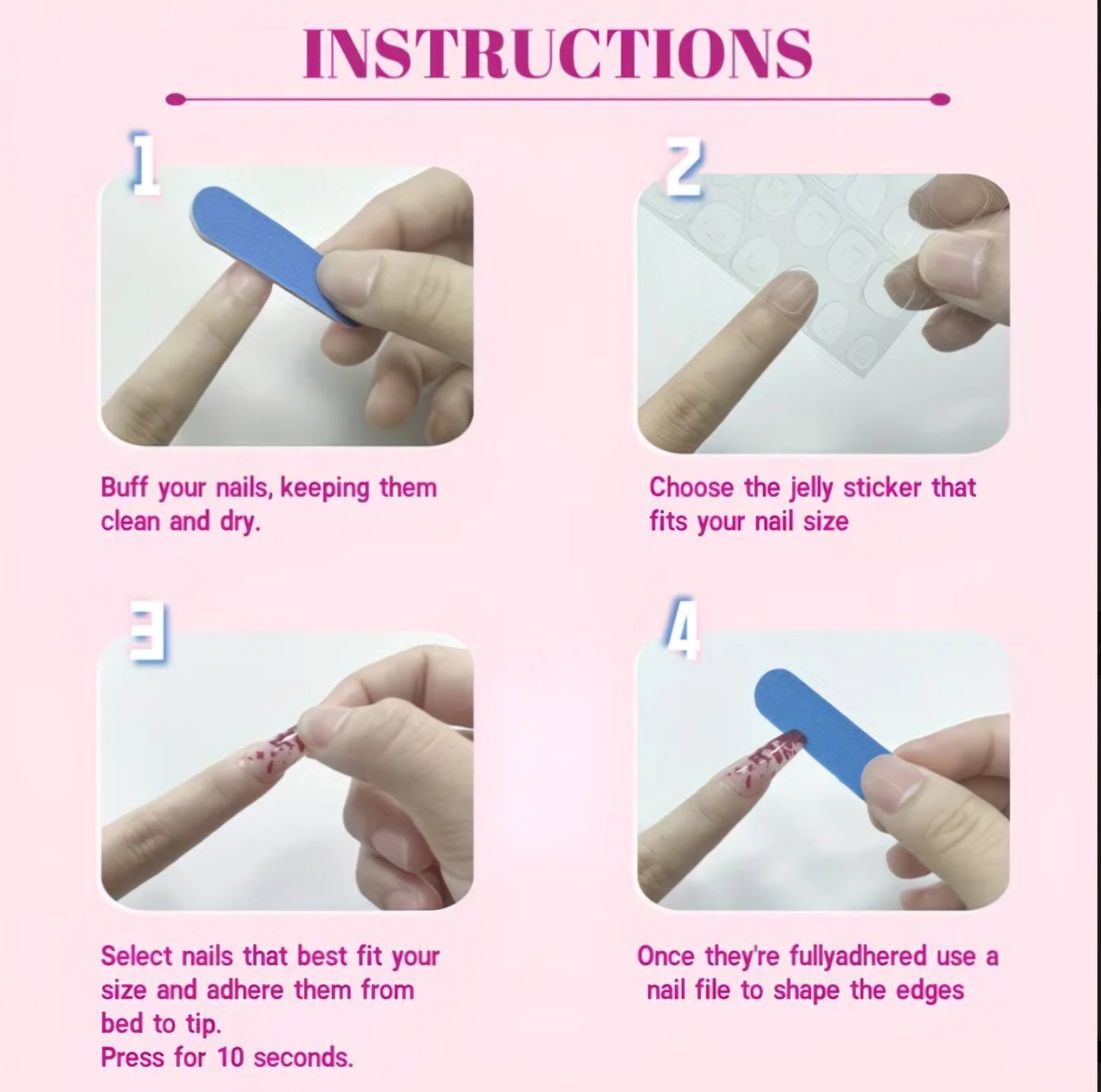 INSTRUCTIONS

1

Buff your nails, keeping them clean and dry.

2

Choose the jelly sticker that fits your nail size

3

Select nails that best fit your size and adhere them from bed to tip.
Press for 10 seconds.

4

Once they're fullyadhered use a nail file to shape the edges